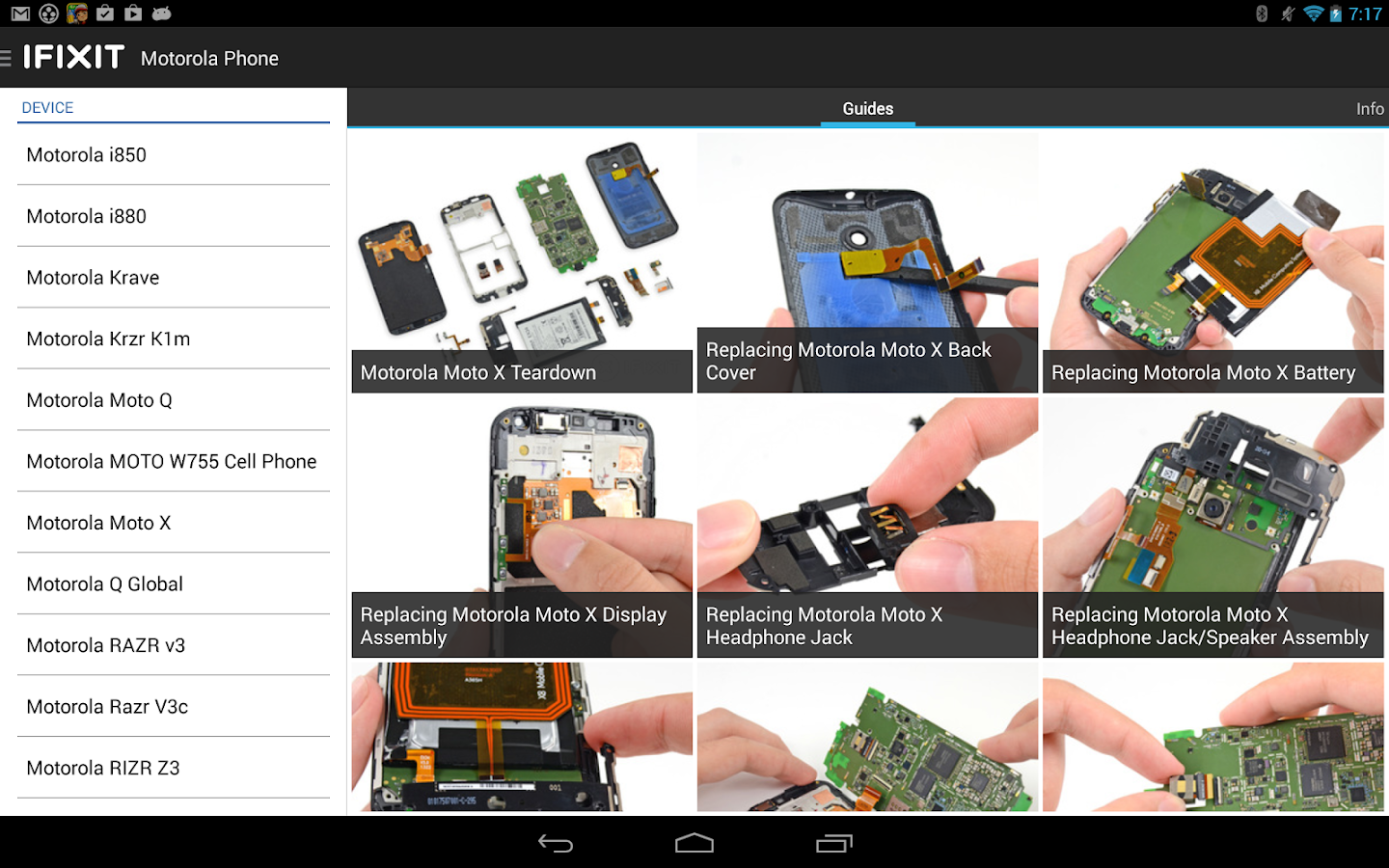 7:17

IFIXIT Motorola Phone

DEVICE

Motorola i850

Motorola i880

Motorola Krave

Motorola Krzr K1m

Motorola Moto Q

Motorola MOTO W755 Cell Phone

Motorola Moto X

Motorola Q Global

Motorola RAZR v3

Motorola Razr V3c

Motorola RIZR Z3

Guides

Info

Motorola Moto X Teardown

Replacing Motorola Moto X Back Cover

Replacing Motorola Moto X Battery

Replacing Motorola Moto X Display Assembly

Replacing Motorola Moto X Headphone Jack

Replacing Motorola Moto X Headphone Jack/Speaker Assembly