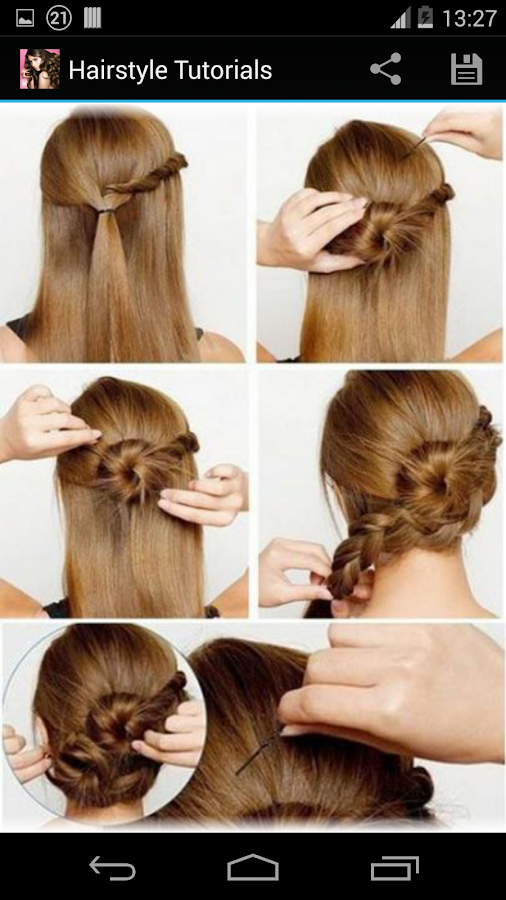 21

13:27

Hairstyle Tutorials