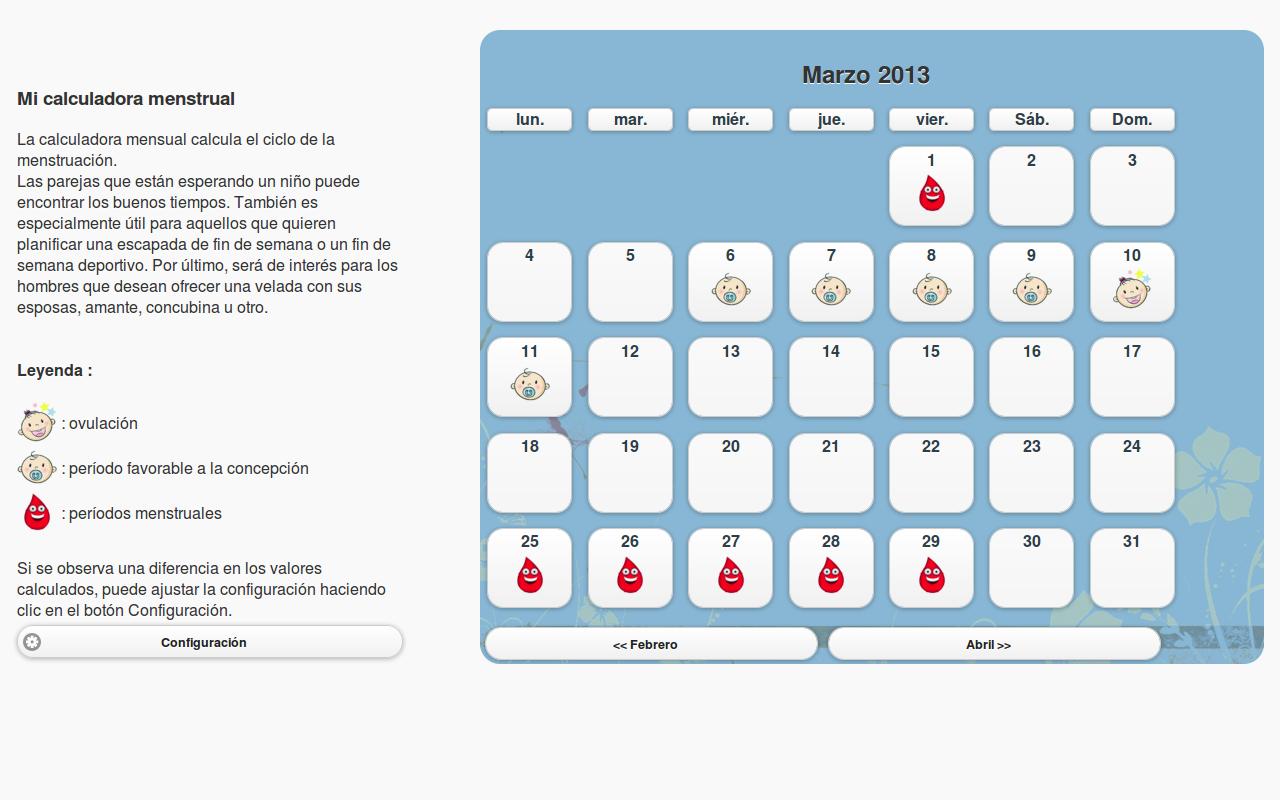 Mi calculadora menstrual

La calculadora mensual calcula el ciclo de la menstruación.
Las parejas que están esperando un niño puede encontrar los buenos tiempos. También es especialmente útil para aquellos que quieren planificar una escapada de fin de semana o un fin de semana deportivo. Por último, será de interés para los hombres que desean ofrecer una velada con sus esposas, amante, concubina u otro.

Leyenda :

: ovulación

: período favorable a la concepción

: períodos menstruales

Si se observa una diferencia en los valores calculados, puede ajustar la configuración haciendo clic en el botón Configuración.

Configuración

Marzo 2013

| lun. | mar. | miér. | jue. | vier. | Sáb. | Dom. |
|---|---|---|---|---|---|---|
| | | | | 1 | 2 | 3 |
| 4 | 5 | 6 | 7 | 8 | 9 | 10 |
| 11 | 12 | 13 | 14 | 15 | 16 | 17 |
| 18 | 19 | 20 | 21 | 22 | 23 | 24 |
| 25 | 26 | 27 | 28 | 29 | 30 | 31 |

<< Febrero

Abril >>