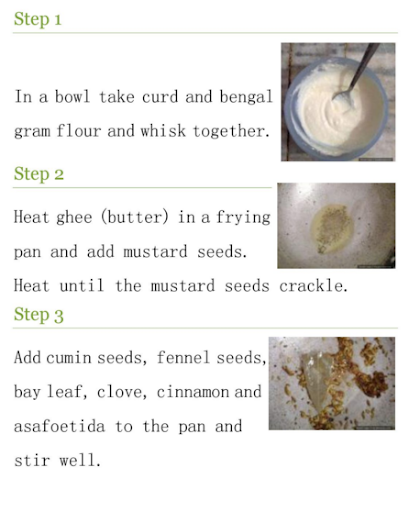 Step 1

In a bowl take curd and bengal gram flour and whisk together.

Step 2

Heat ghee (butter) in a frying pan and add mustard seeds. Heat until the mustard seeds crackle.

Step 3

Add cumin seeds, fennel seeds, bay leaf, clove, cinnamon and asafoetida to the pan and stir well.