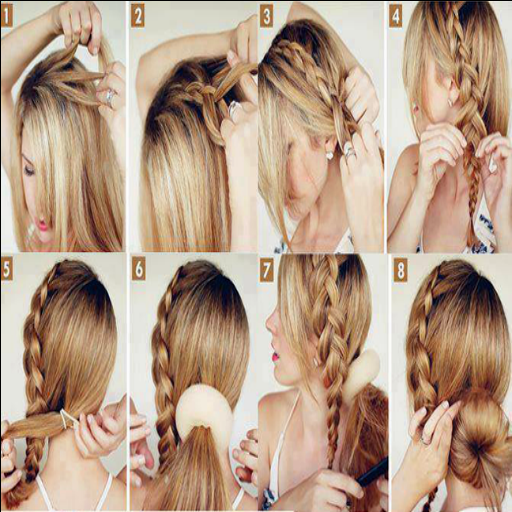 1
2
3
4
5
6
7
8