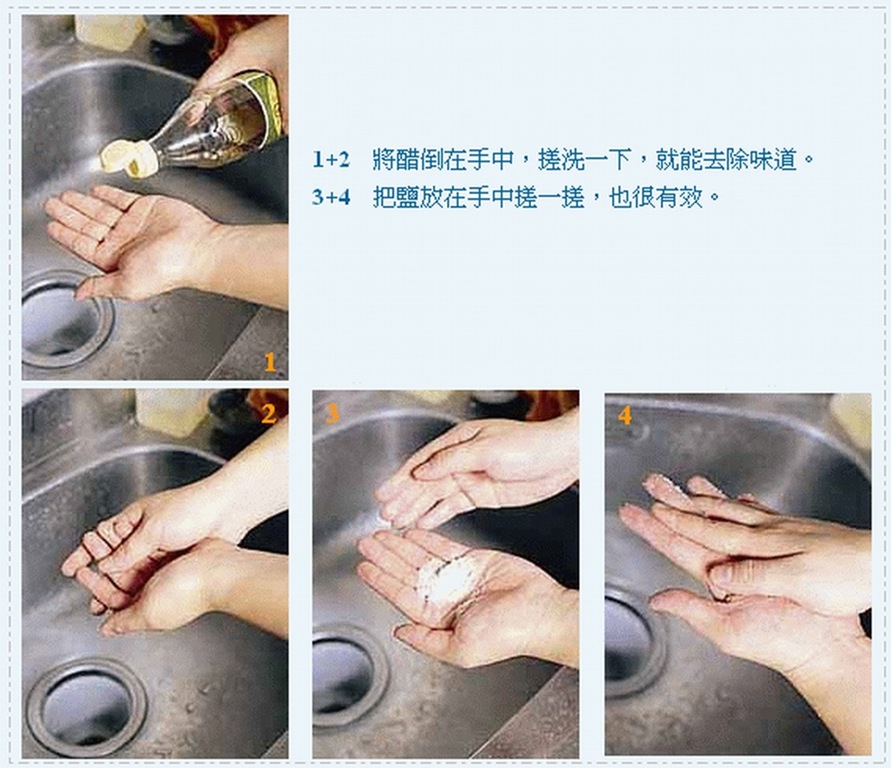 1+2 將醋倒在手中，搓洗一下，就能去除味道。
3+4 把鹽放在手中搓一搓，也很有效。

1

2

3

4