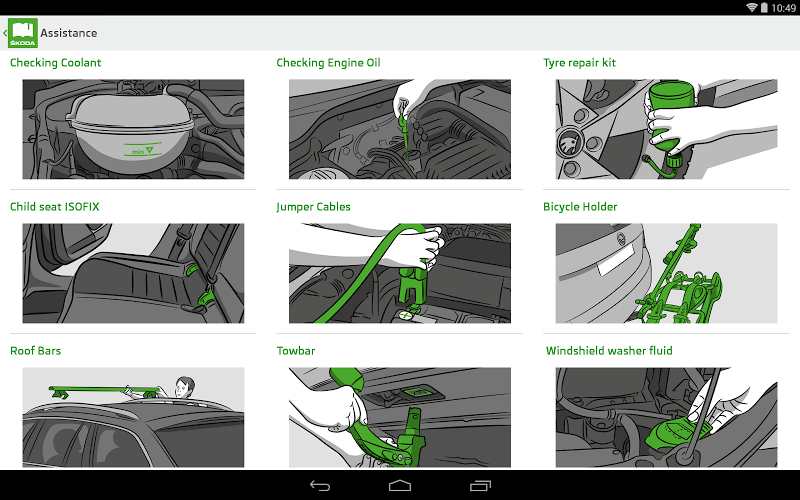 10:49

ŠKODA Assistance

Checking Coolant

min

Checking Engine Oil

Tyre repair kit

Child seat ISOFIX

Jumper Cables

Bicycle Holder

Roof Bars

Towbar

Windshield washer fluid