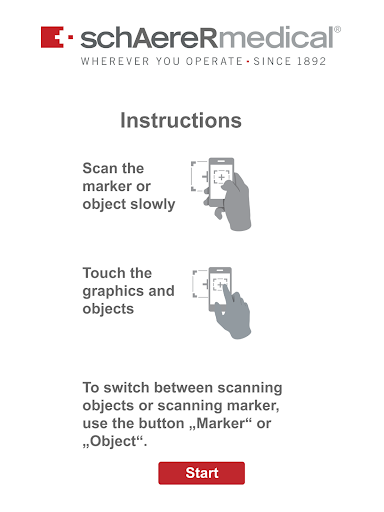 schAereRmedical®
WHEREVER YOU OPERATE · SINCE 1892

Instructions

Scan the marker or object slowly

Touch the graphics and objects

To switch between scanning objects or scanning marker, use the button „Marker“ or „Object“.

Start