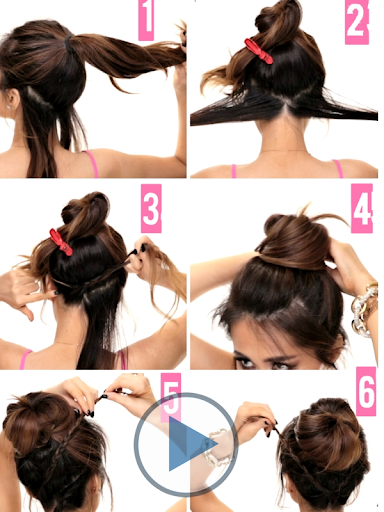 1
2
3
4
5
6