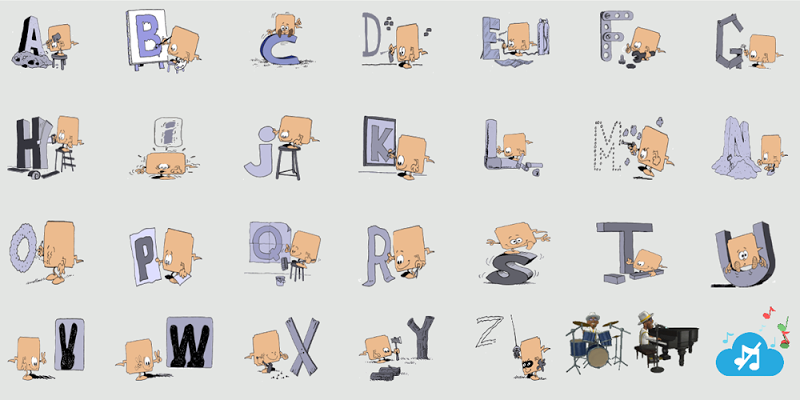 A B C D E F G
H i j K L M N
O P Q R S T U
V W X Y Z