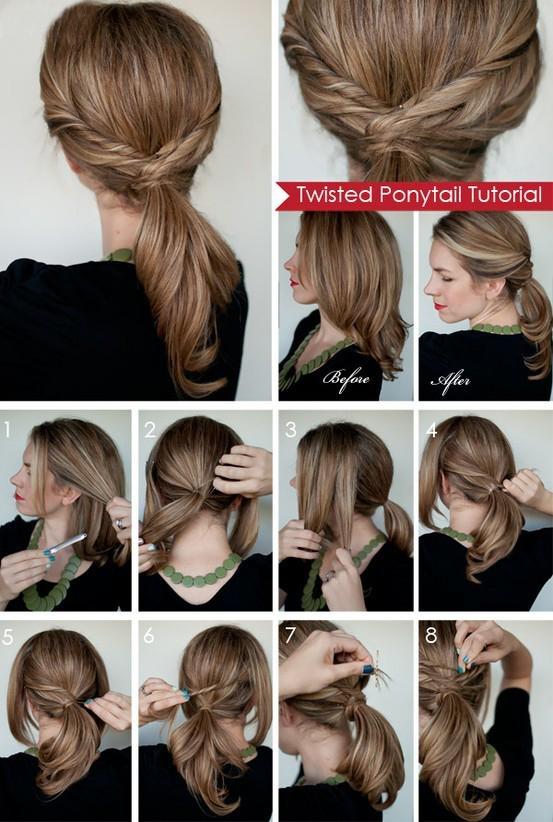 Twisted Ponytail Tutorial

Before

After

1

2

3

4

5

6

7

8