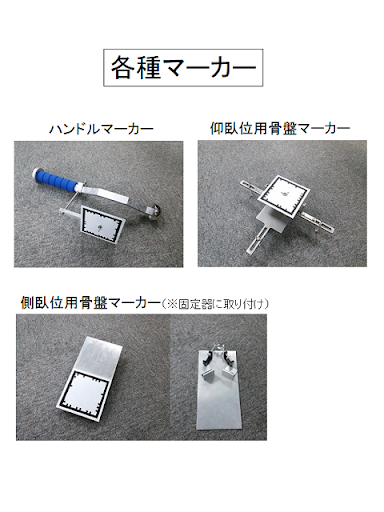 各種マーカー

ハンドルマーカー

仰臥位用骨盤マーカー

側臥位用骨盤マーカー（※固定器に取り付け）