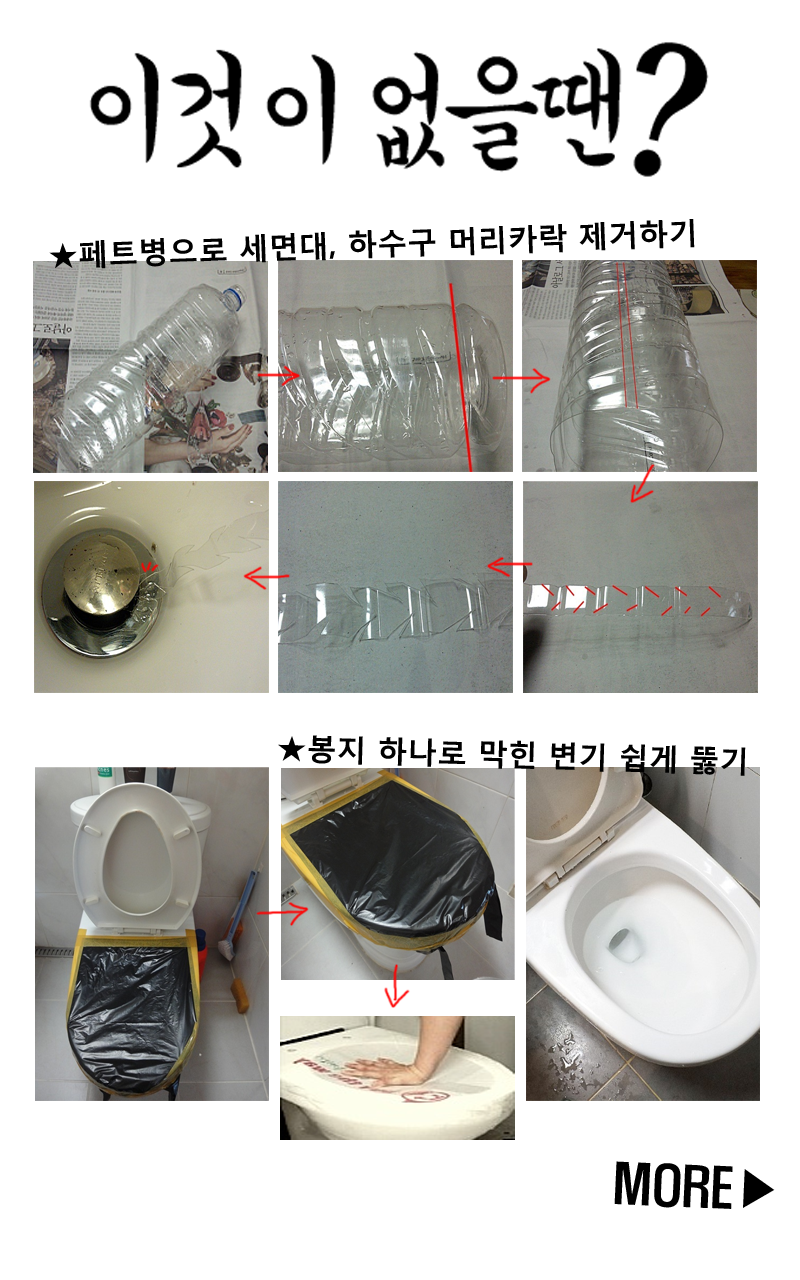 이것이 없을땐?

★페트병으로 세면대, 하수구 머리카락 제거하기

★봉지 하나로 막힌 변기 쉽게 뚫기

MORE ▶