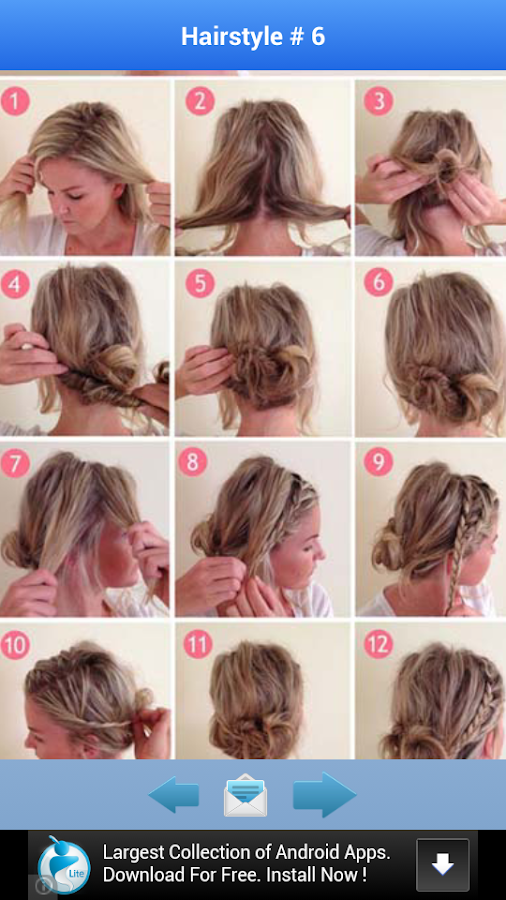 Hairstyle # 6

1
2
3
4
5
6
7
8
9
10
11
12

Lite
Largest Collection of Android Apps.
Download For Free. Install Now !