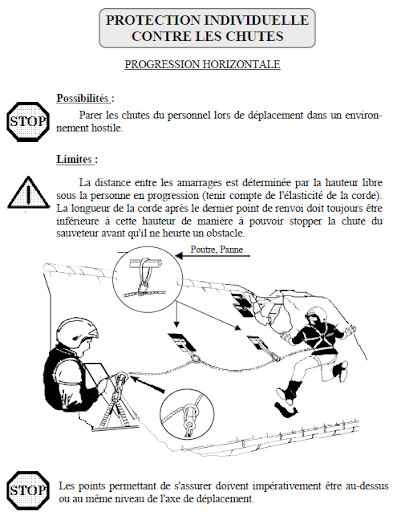 PROTECTION INDIVIDUELLE CONTRE LES CHUTES

PROGRESSION HORIZONTALE

STOP

Possibilités :

Parer les chutes du personnel lors de déplacement dans un environnement hostile.

Limites :

La distance entre les amarrages est déterminée par la hauteur libre sous la personne en progression (tenir compte de l'élasticité de la corde). La longueur de la corde après le dernier point de renvoi doit toujours être inférieure à cette hauteur de manière à pouvoir stopper la chute du sauveteur avant qu'il ne heurte un obstacle.

Poutre, Panne

STOP

Les points permettant de s'assurer doivent impérativement être au-dessus ou au même niveau de l'axe de déplacement.