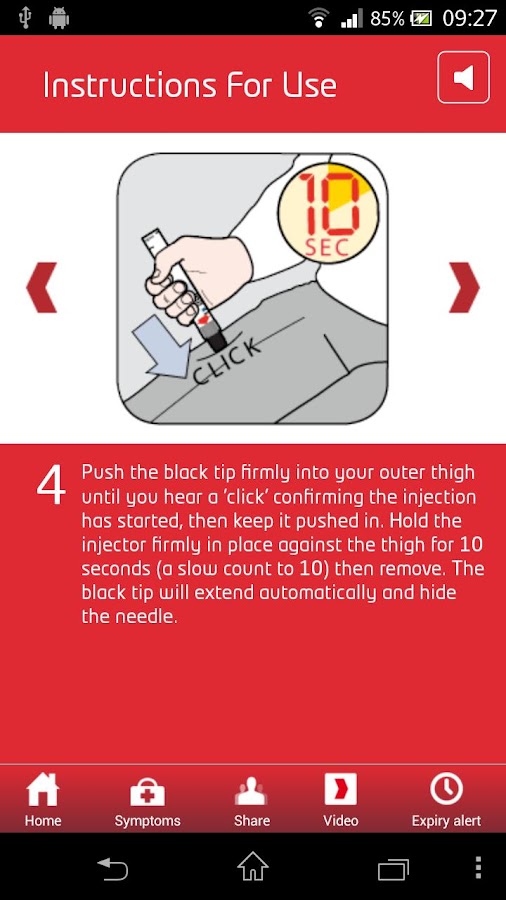 85% 09:27

Instructions For Use

10 SEC

CLICK

4 Push the black tip firmly into your outer thigh until you hear a 'click' confirming the injection has started, then keep it pushed in. Hold the injector firmly in place against the thigh for 10 seconds (a slow count to 10) then remove. The black tip will extend automatically and hide the needle.

Home Symptoms Share Video Expiry alert