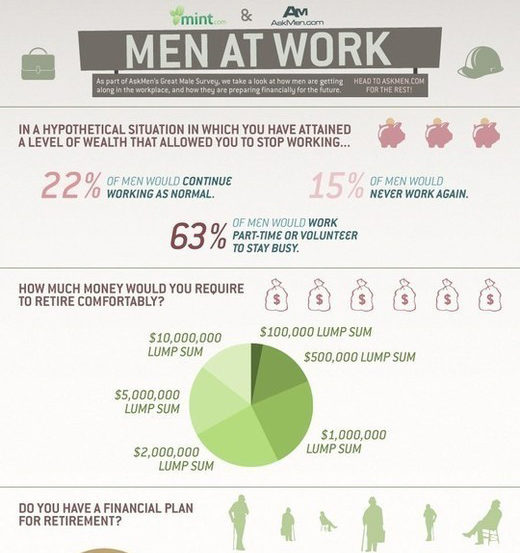 mint.com & AM AskMen.com

MEN AT WORK

As part of AskMen's Great Male Survey, we take a look at how men are getting along in the workplace, and how they are preparing financially for the future.

HEAD TO ASKMEN.COM FOR THE REST!

IN A HYPOTHETICAL SITUATION IN WHICH YOU HAVE ATTAINED A LEVEL OF WEALTH THAT ALLOWED YOU TO STOP WORKING...

22% OF MEN WOULD CONTINUE WORKING AS NORMAL.

15% OF MEN WOULD NEVER WORK AGAIN.

63% OF MEN WOULD WORK PART-TIME OR VOLUNTEER TO STAY BUSY.

HOW MUCH MONEY WOULD YOU REQUIRE TO RETIRE COMFORTABLY?

$ $ $ $ $ $

$100,000 LUMP SUM

$500,000 LUMP SUM

$1,000,000 LUMP SUM

$2,000,000 LUMP SUM

$5,000,000 LUMP SUM

$10,000,000 LUMP SUM

DO YOU HAVE A FINANCIAL PLAN FOR RETIREMENT?