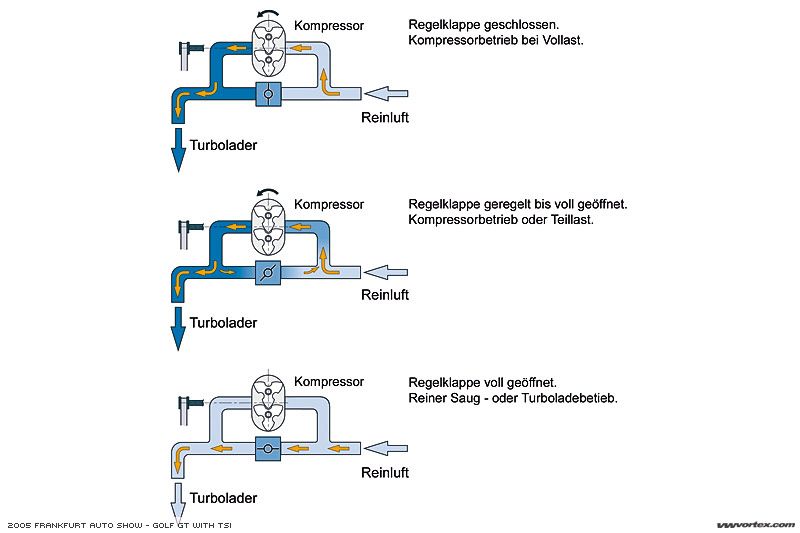 Kompressor

Regelklappe geschlossen.
Kompressorbetrieb bei Vollast.

Reinluft

Turbolader

Kompressor

Regelklappe geregelt bis voll geöffnet.
Kompressorbetrieb oder Teillast.

Reinluft

Turbolader

Kompressor

Regelklappe voll geöffnet.
Reiner Saug - oder Turboladebetieb.

Reinluft

Turbolader

2005 FRANKFURT AUTO SHOW - GOLF GT WITH TSI

vwvortex.com