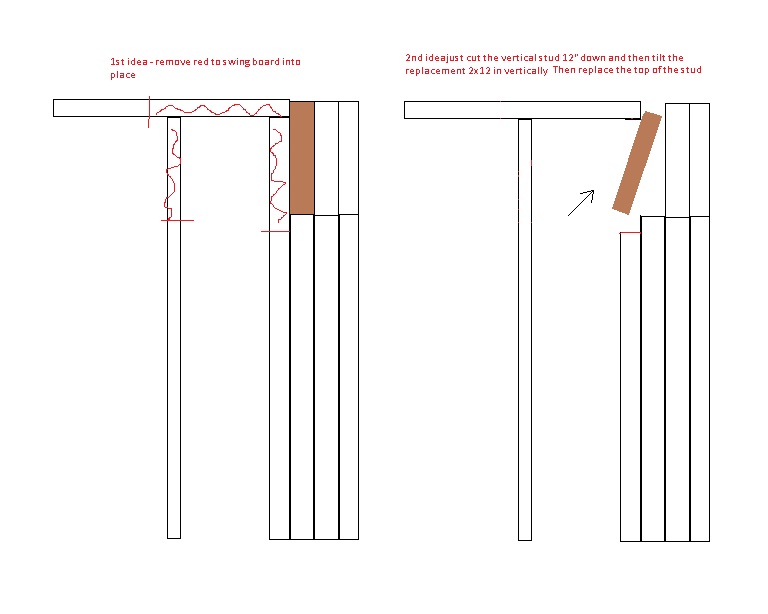 1st idea - remove red to swing board into place

2nd ideajust cut the vertical stud 12" down and then tilt the replacement 2x12 in vertically Then replace the top of the stud