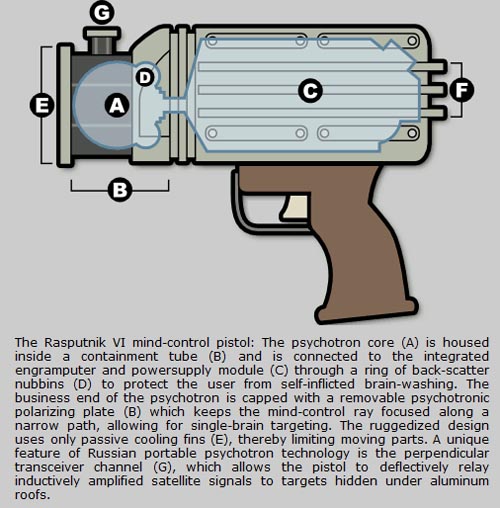 G

D

E

A

C

F

B

The Rasputnik VI mind-control pistol: The psychotron core (A) is housed inside a containment tube (B) and is connected to the integrated engramputer and powersupply module (C) through a ring of back-scatter nubbins (D) to protect the user from self-inflicted brain-washing. The business end of the psychotron is capped with a removable psychotronic polarizing plate (B) which keeps the mind-control ray focused along a narrow path, allowing for single-brain targeting. The ruggedized design uses only passive cooling fins (E), thereby limiting moving parts. A unique feature of Russian portable psychotron technology is the perpendicular transceiver channel (G), which allows the pistol to deflectively relay inductively amplified satellite signals to targets hidden under aluminum roofs.