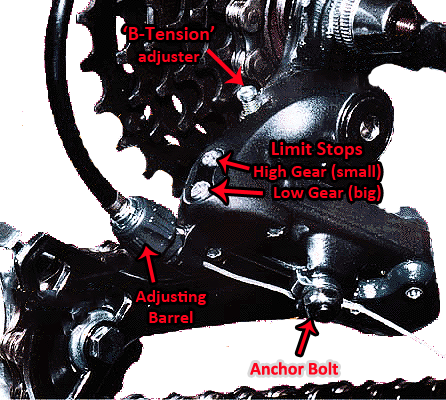 'B-Tension' adjuster

Limit Stops
High Gear (small)
Low Gear (big)

Adjusting Barrel

Anchor Bolt