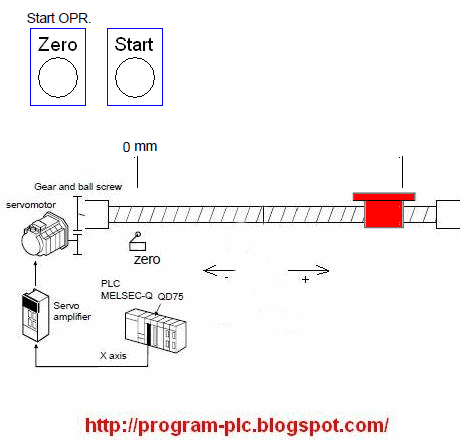 Start OPR.

Zero

Start

0 mm

Gear and ball screw

servomotor

zero

-

+

PLC
MELSEC-Q QD75

Servo amplifier

X axis

http://program-plc.blogspot.com/