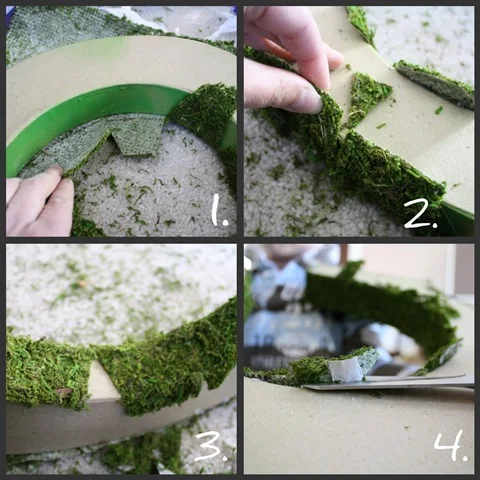 1.

2.

3.

4.