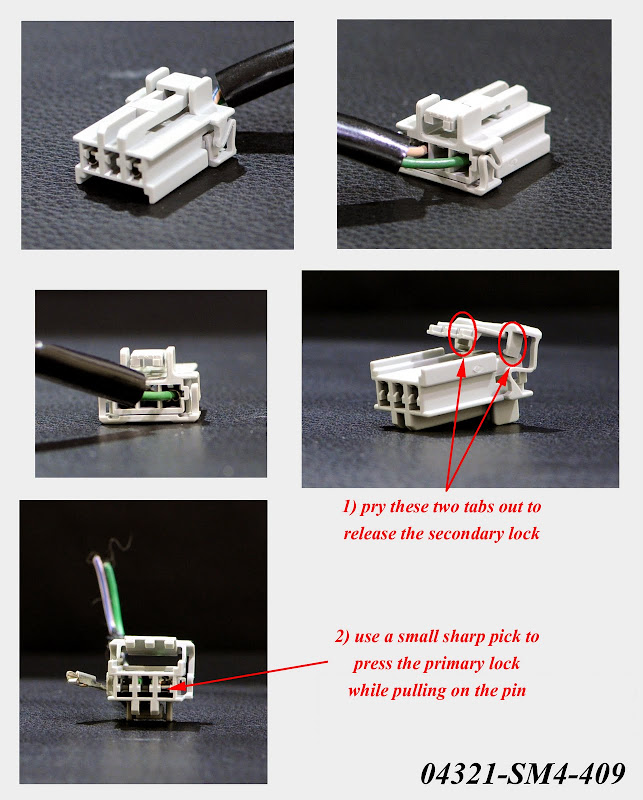 1) pry these two tabs out to release the secondary lock

2) use a small sharp pick to press the primary lock while pulling on the pin

04321-SM4-409