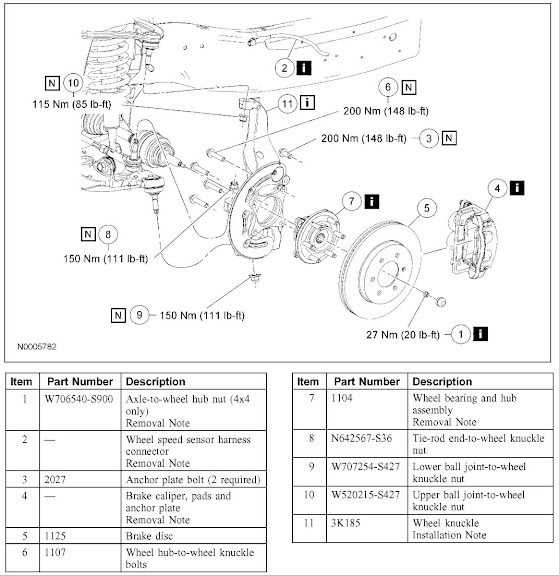 2 i

N 10
115 Nm (85 lb-ft)

11 i

6 N
200 Nm (148 lb-ft)

200 Nm (148 lb-ft) 3 N

4 i

7 i

5

N 8
150 Nm (111 lb-ft)

N 9 150 Nm (111 lb-ft)

27 Nm (20 lb-ft) 1 i

N0005782

| Item | Part Number | Description |
|---|---|---|
| 1 | W706540-S900 | Axle-to-wheel hub nut (4x4 only) Removal Note |
| 2 | — | Wheel speed sensor harness connector Removal Note |
| 3 | 2027 | Anchor plate bolt (2 required) |
| 4 | — | Brake caliper, pads and anchor plate Removal Note |
| 5 | 1125 | Brake disc |
| 6 | 1107 | Wheel hub-to-wheel knuckle bolts |

| Item | Part Number | Description |
|---|---|---|
| 7 | 1104 | Wheel bearing and hub assembly Removal Note |
| 8 | N642567-S36 | Tie-rod end-to-wheel knuckle nut |
| 9 | W707254-S427 | Lower ball joint-to-wheel knuckle nut |
| 10 | W520215-S427 | Upper ball joint-to-wheel knuckle nut |
| 11 | 3K185 | Wheel knuckle Installation Note |