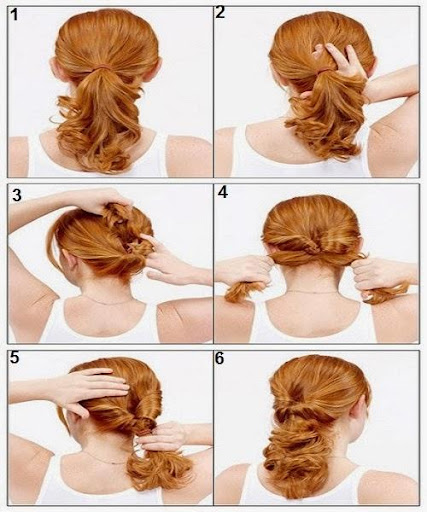 1

2

3

4

5

6