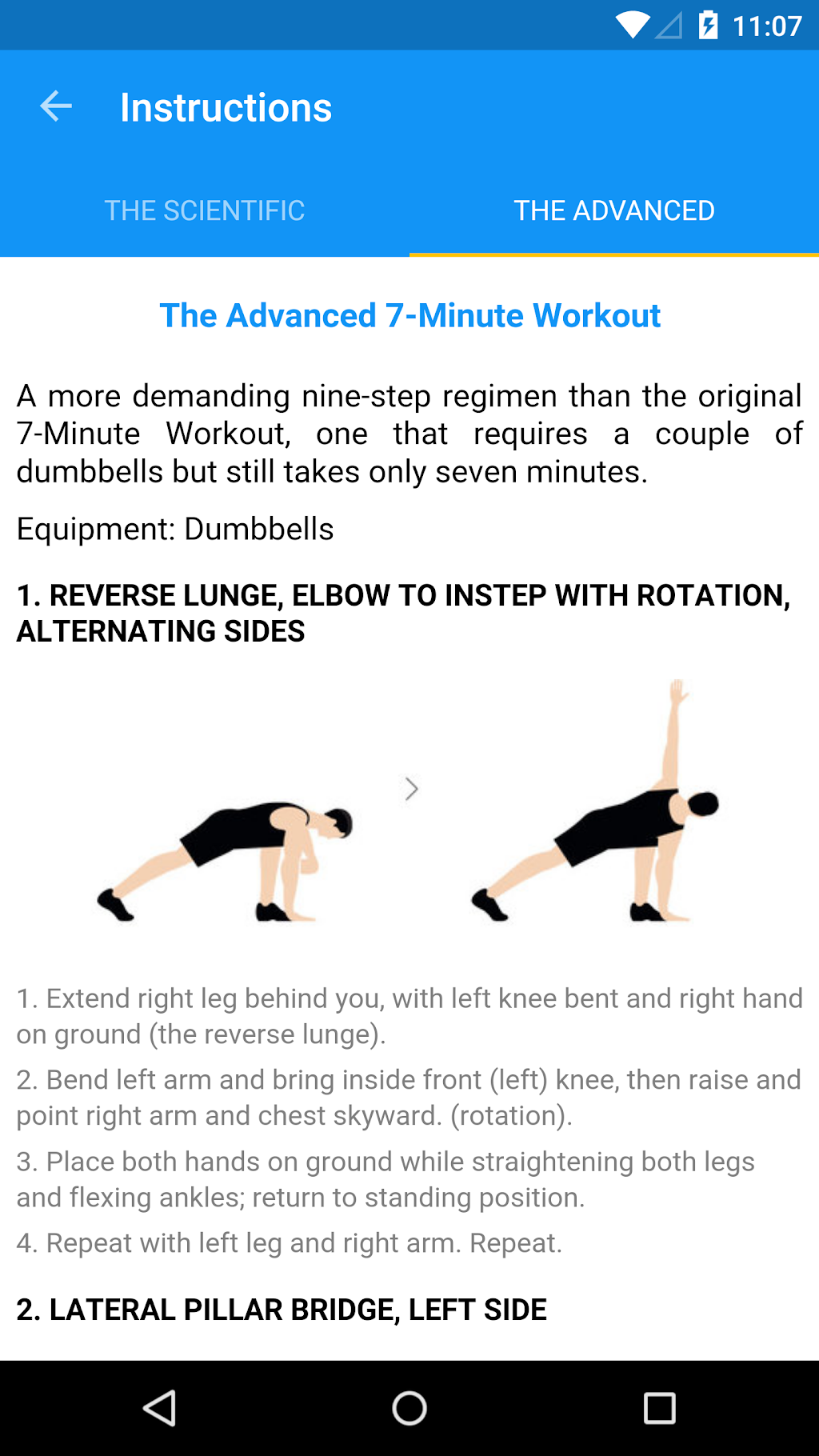 11:07

Instructions

THE SCIENTIFIC

THE ADVANCED

The Advanced 7-Minute Workout

A more demanding nine-step regimen than the original 7-Minute Workout, one that requires a couple of dumbbells but still takes only seven minutes.

Equipment: Dumbbells

1. REVERSE LUNGE, ELBOW TO INSTEP WITH ROTATION, ALTERNATING SIDES

1. Extend right leg behind you, with left knee bent and right hand on ground (the reverse lunge).

2. Bend left arm and bring inside front (left) knee, then raise and point right arm and chest skyward. (rotation).

3. Place both hands on ground while straightening both legs and flexing ankles; return to standing position.

4. Repeat with left leg and right arm. Repeat.

2. LATERAL PILLAR BRIDGE, LEFT SIDE