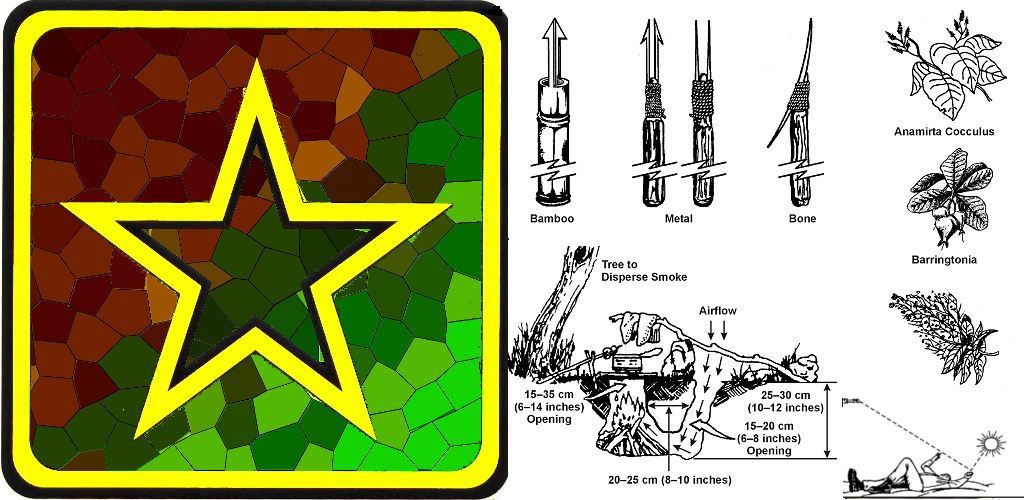 Bamboo

Metal

Bone

Anamirta Cocculus

Barringtonia

Tree to Disperse Smoke

Airflow

15–35 cm (6–14 inches) Opening

25–30 cm (10–12 inches)

15–20 cm (6–8 inches) Opening

20–25 cm (8–10 inches)