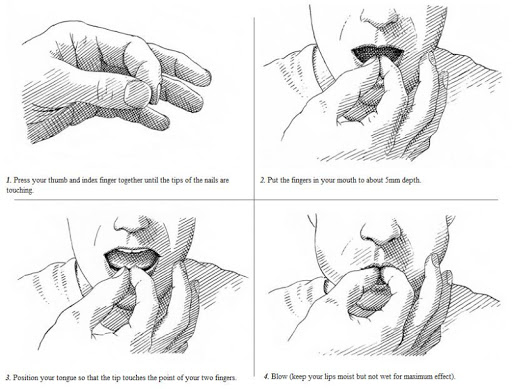 1. Press your thumb and index finger together until the tips of the nails are touching.

2. Put the fingers in your mouth to about 5mm depth.

3. Position your tongue so that the tip touches the point of your two fingers.

4. Blow (keep your lips moist but not wet for maximum effect).