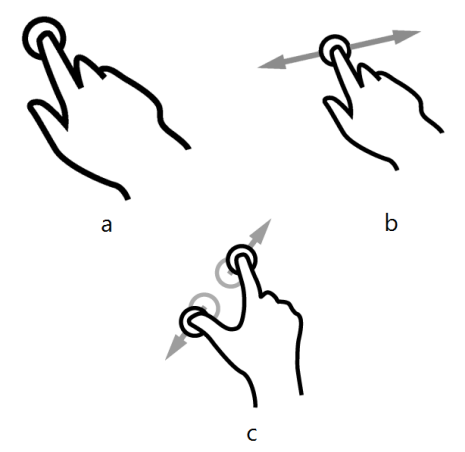 a

b

c