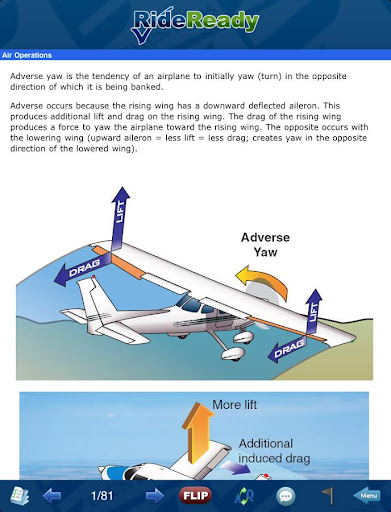 RideReady

Air Operations

Adverse yaw is the tendency of an airplane to initially yaw (turn) in the opposite direction of which it is being banked.

Adverse occurs because the rising wing has a downward deflected aileron. This produces additional lift and drag on the rising wing. The drag of the rising wing produces a force to yaw the airplane toward the rising wing. The opposite occurs with the lowering wing (upward aileron = less lift = less drag; creates yaw in the opposite direction of the lowered wing).

LIFT
DRAG
Adverse Yaw
LIFT
DRAG

More lift
Additional induced drag

1/81
FLIP
Menu