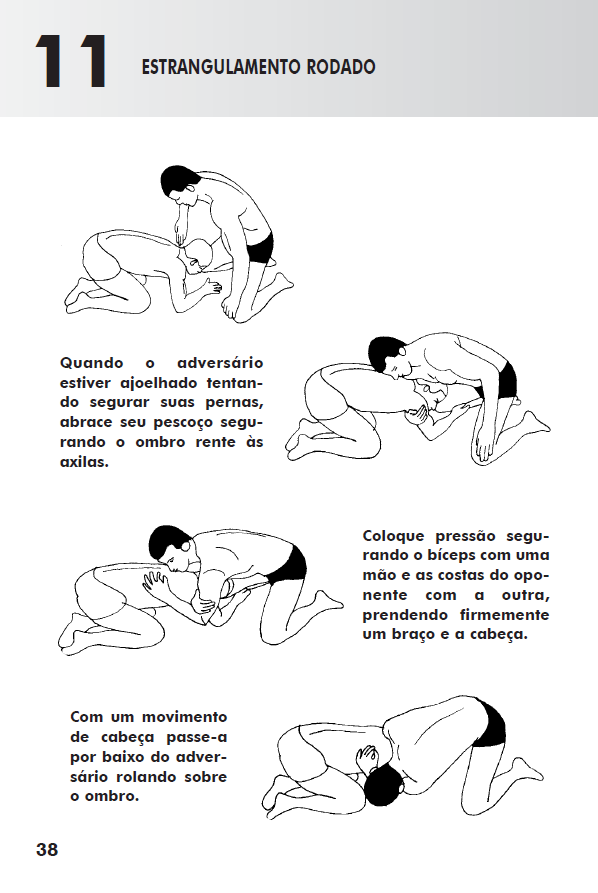 11 ESTRANGULAMENTO RODADO

Quando o adversário estiver ajoelhado tentando segurar suas pernas, abrace seu pescoço segurando o ombro rente às axilas.

Coloque pressão segurando o bíceps com uma mão e as costas do oponente com a outra, prendendo firmemente um braço e a cabeça.

Com um movimento de cabeça passe-a por baixo do adversário rolando sobre o ombro.

38