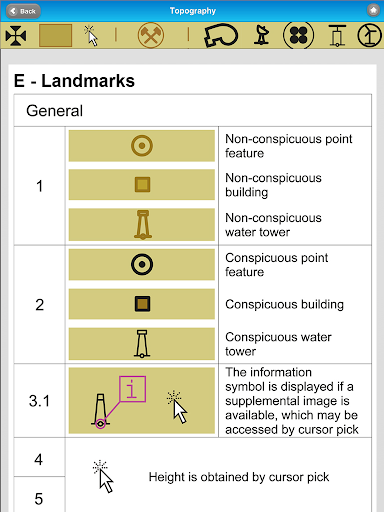 Back

Topography

E - Landmarks

| General | | |
|---|---|---|
| 1 | | Non-conspicuous point feature |
| | | Non-conspicuous building |
| | | Non-conspicuous water tower |
| 2 | | Conspicuous point feature |
| | | Conspicuous building |
| | | Conspicuous water tower |
| 3.1 | i | The information symbol is displayed if a supplemental image is available, which may be accessed by cursor pick |
| 4 | Height is obtained by cursor pick | |
| 5 | | |