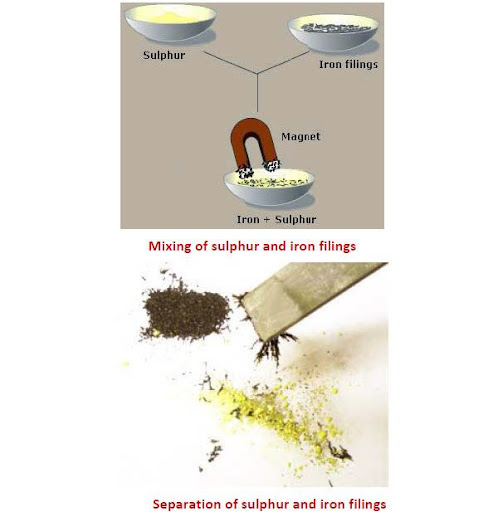 Sulphur

Iron filings

Magnet

Iron + Sulphur

Mixing of sulphur and iron filings

Separation of sulphur and iron filings